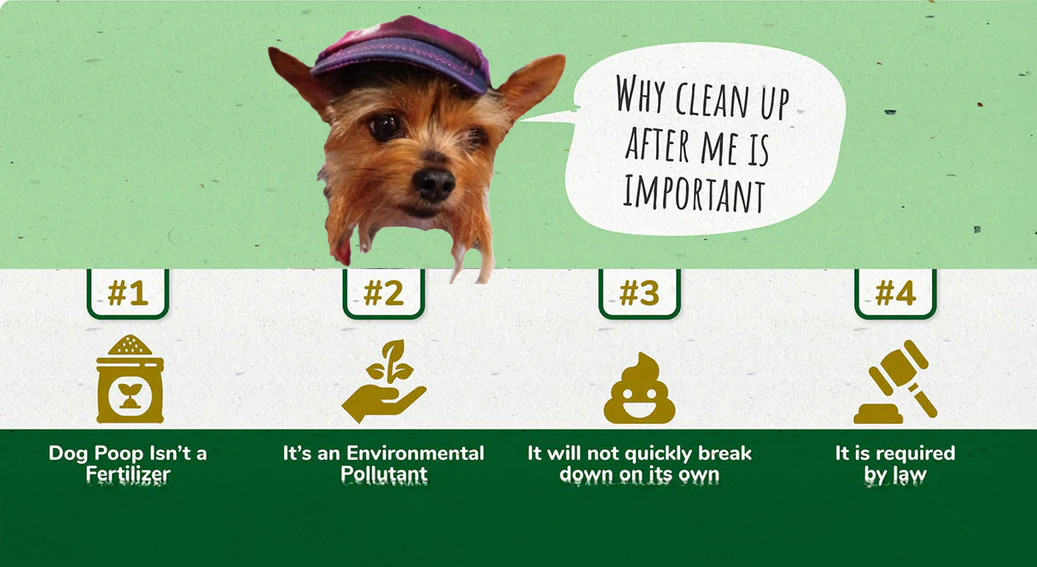 WHY CLEAN UP AFTER ME IS IMPORTANT

#1

Dog Poop Isn't a Fertilizer

#2

It's an Environmental Pollutant

#3

It will not quickly break down on its own

#4

It is required by law